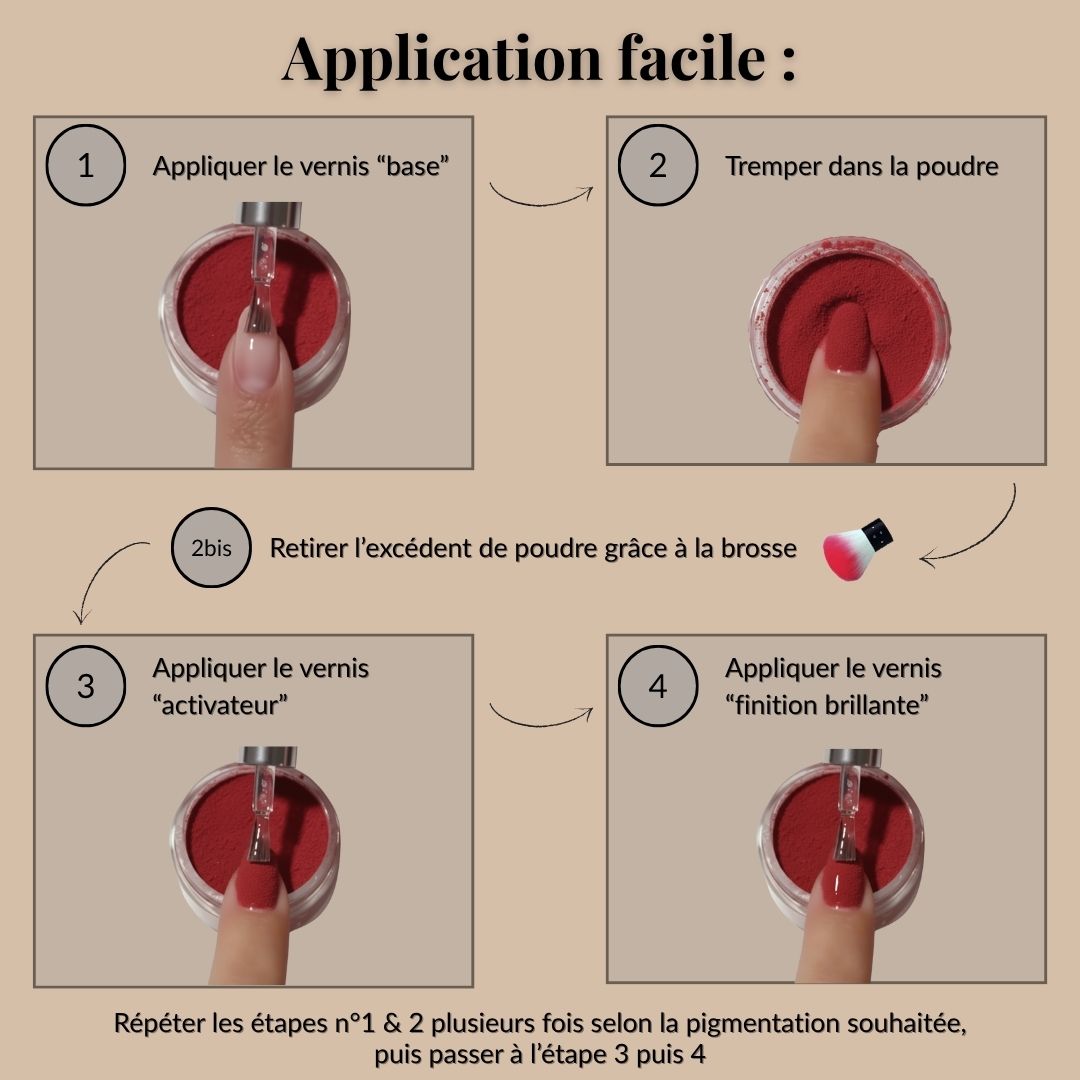 Application facile :

1 Appliquer le vernis “base”

2 Tremper dans la poudre

2bis Retirer l’excédent de poudre grâce à la brosse

3 Appliquer le vernis “activateur”

4 Appliquer le vernis “finition brillante”

Répéter les étapes n°1 & 2 plusieurs fois selon la pigmentation souhaitée, puis passer à l’étape 3 puis 4